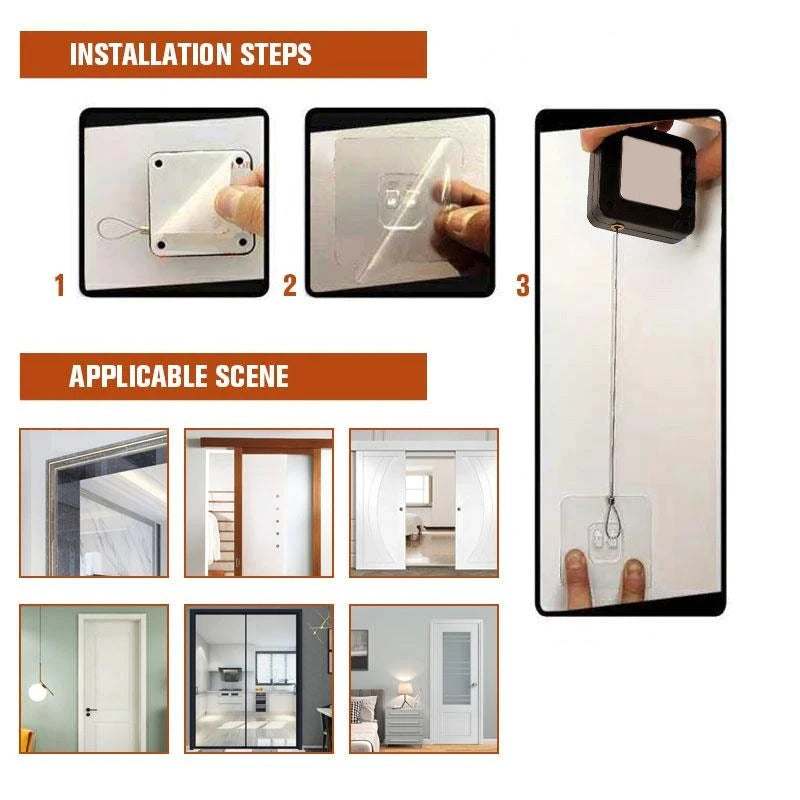 INSTALLATION STEPS

1

2

3

APPLICABLE SCENE